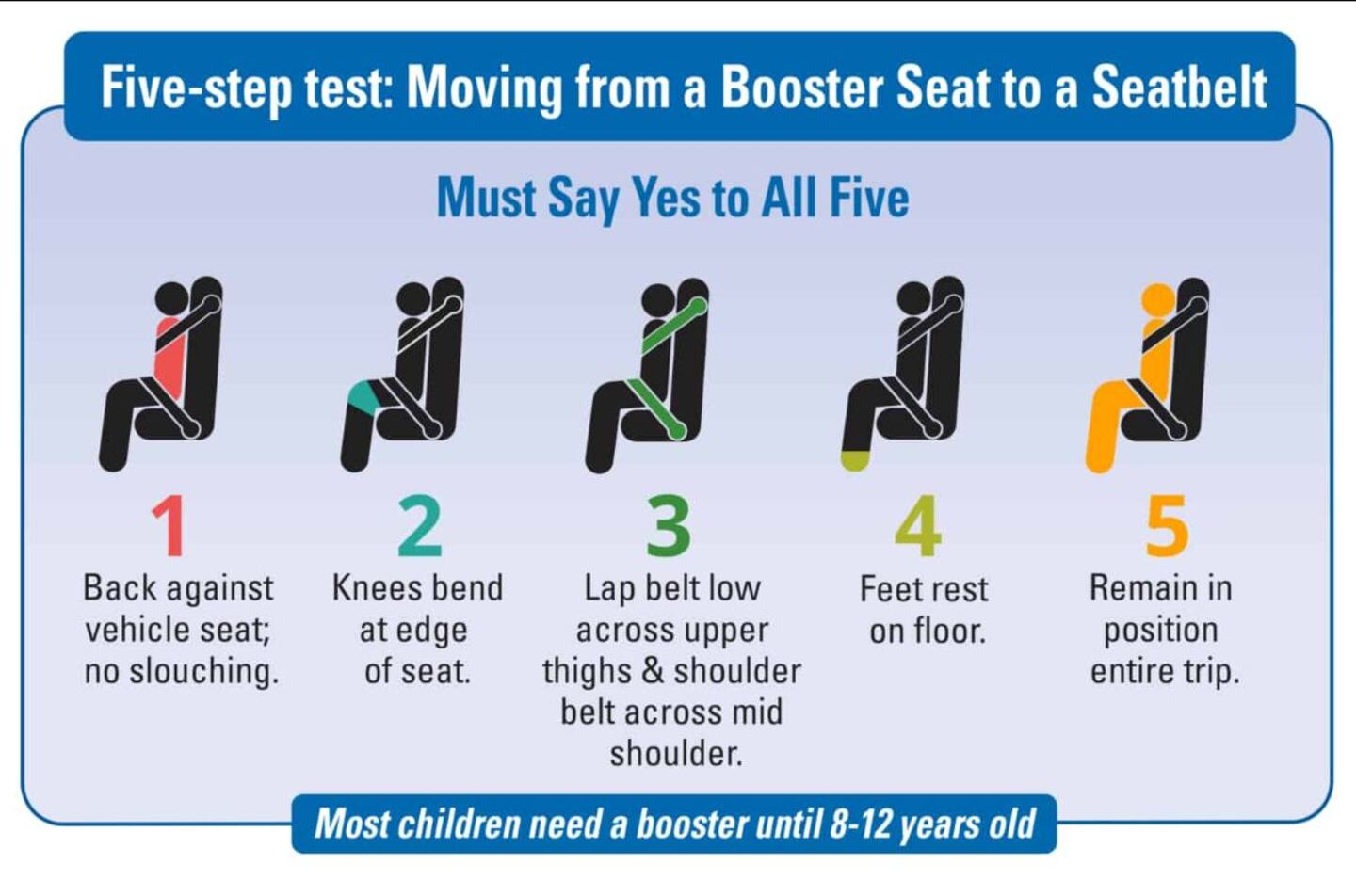 Five-step test: Moving from a Booster Seat to a Seatbelt

Must Say Yes to All Five

1
Back against vehicle seat; no slouching.

2
Knees bend at edge of seat.

3
Lap belt low across upper thighs & shoulder belt across mid shoulder.

4
Feet rest on floor.

5
Remain in position entire trip.

Most children need a booster until 8-12 years old